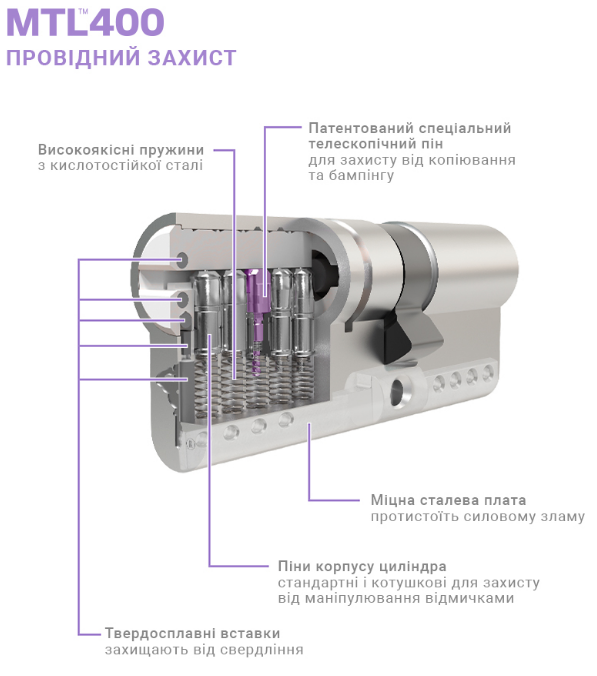 MTL™400
ПРОВІДНИЙ ЗАХИСТ

Високоякісні пружини
з кислотостійкої сталі

Патентований спеціальний телескопічний пін
для захисту від копіювання та бампінгу

Міцна сталева плата
протистоїть силовому зламу

Піни корпусу циліндра
стандартні і котушкові для захисту від маніпулювання відмичками

Твердосплавні вставки
захищають від свердління